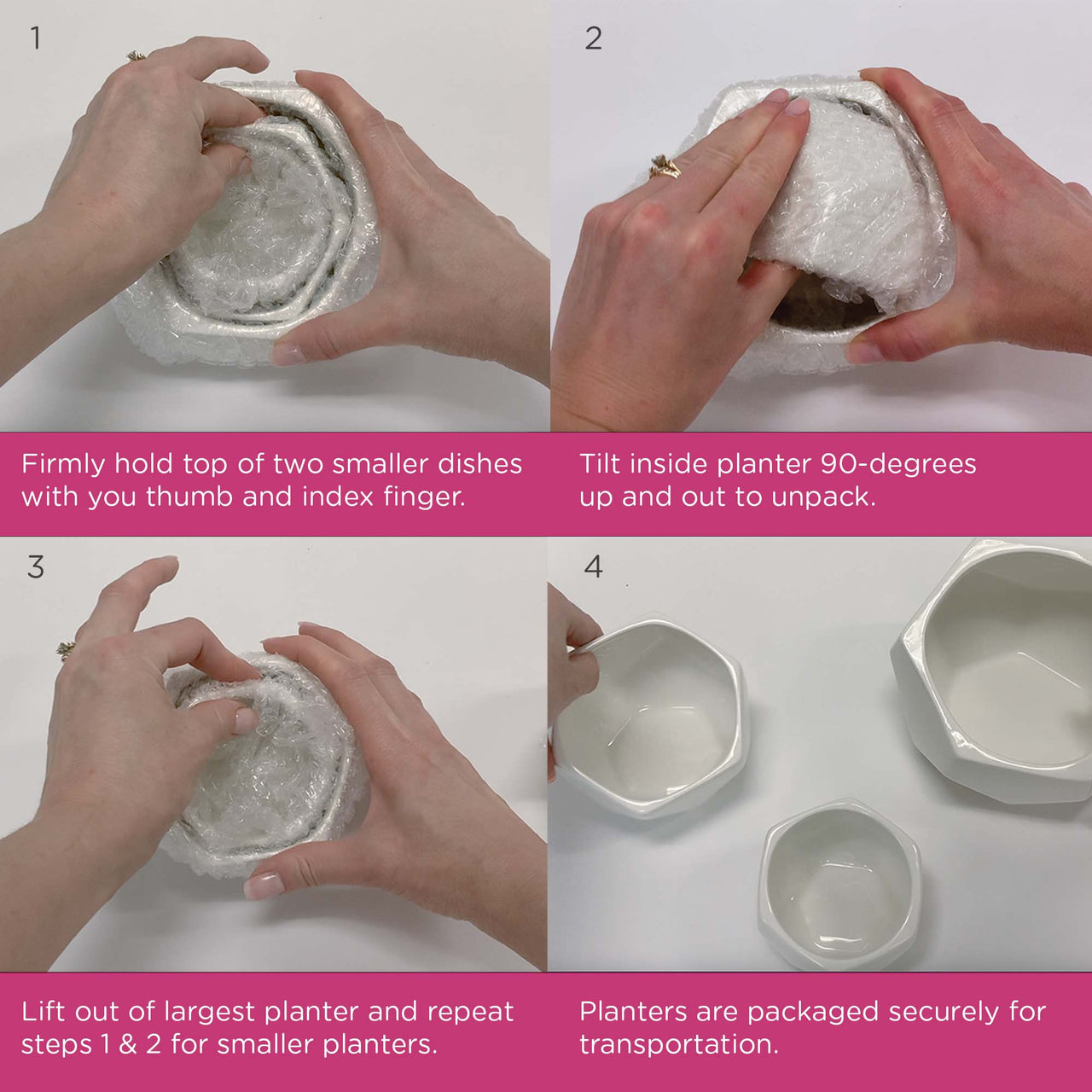 1

Firmly hold top of two smaller dishes with you thumb and index finger.

2

Tilt inside planter 90-degrees up and out to unpack.

3

Lift out of largest planter and repeat steps 1 & 2 for smaller planters.

4

Planters are packaged securely for transportation.